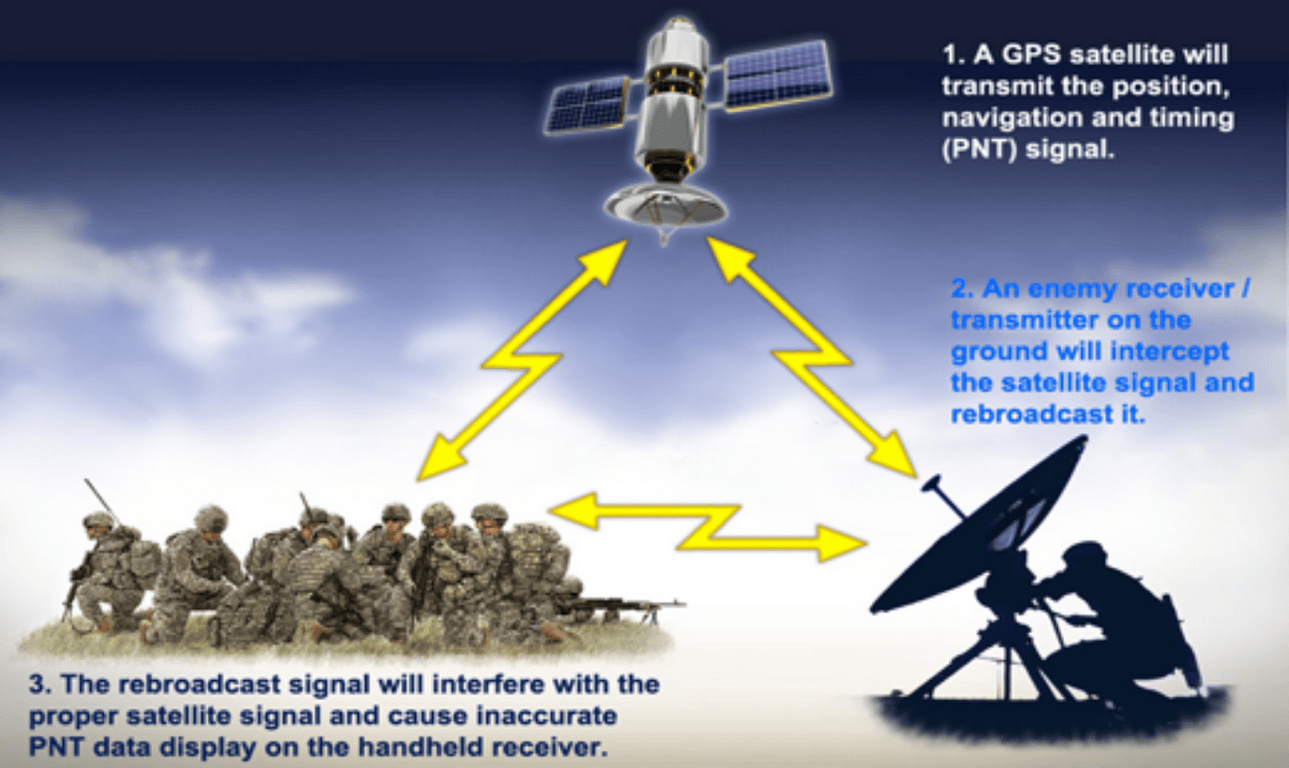 1. A GPS satellite will transmit the position, navigation and timing (PNT) signal.

2. An enemy receiver / transmitter on the ground will intercept the satellite signal and rebroadcast it.

3. The rebroadcast signal will interfere with the proper satellite signal and cause inaccurate PNT data display on the handheld receiver.